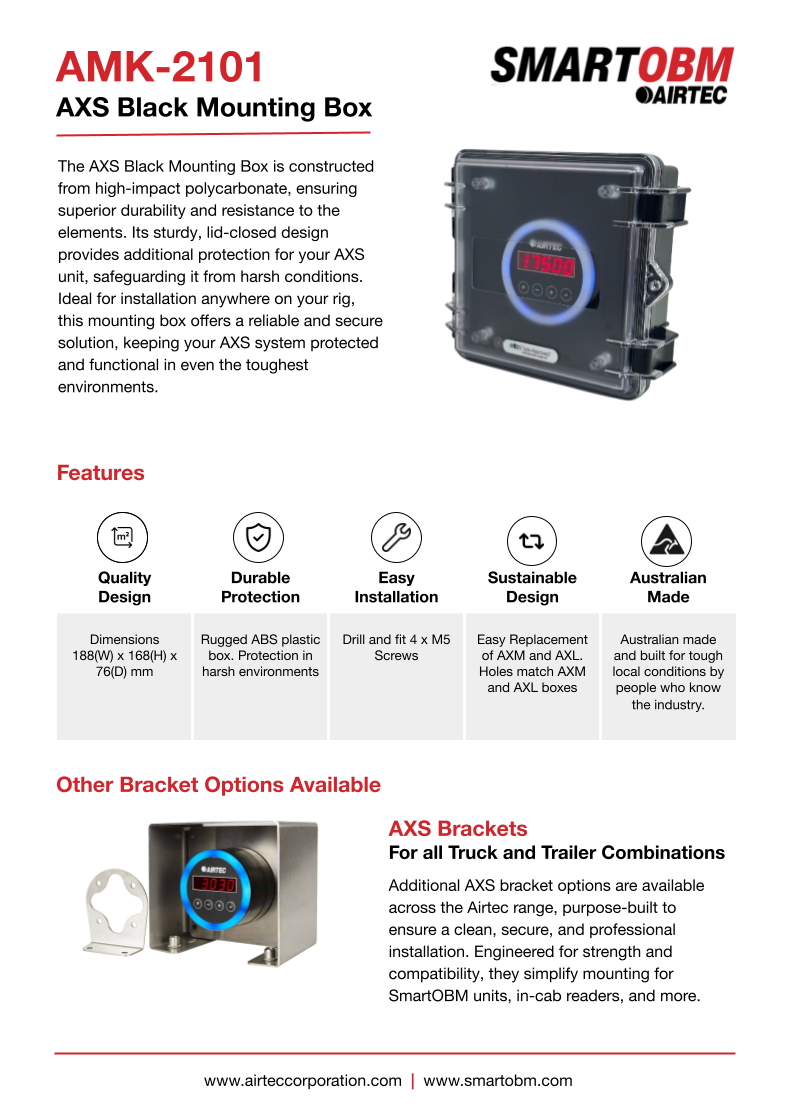 AMK-2101
AXS Black Mounting Box

SMARTOBM
AIRTEC

The AXS Black Mounting Box is constructed from high-impact polycarbonate, ensuring superior durability and resistance to the elements. Its sturdy, lid-closed design provides additional protection for your AXS unit, safeguarding it from harsh conditions. Ideal for installation anywhere on your rig, this mounting box offers a reliable and secure solution, keeping your AXS system protected and functional in even the toughest environments.

AIRTEC
17500

Features

| Quality Design | Durable Protection | Easy Installation | Sustainable Design | Australian Made |
|---|---|---|---|---|
| Dimensions 188(W) x 168(H) x 76(D) mm | Rugged ABS plastic box. Protection in harsh environments | Drill and fit 4 x M5 Screws | Easy Replacement of AXM and AXL. Holes match AXM and AXL boxes | Australian made and built for tough local conditions by people who know the industry. |

Other Bracket Options Available

AIRTEC
3030

AXS Brackets
For all Truck and Trailer Combinations

Additional AXS bracket options are available across the Airtec range, purpose-built to ensure a clean, secure, and professional installation. Engineered for strength and compatibility, they simplify mounting for SmartOBM units, in-cab readers, and more.

www.airteccorporation.com | www.smartobm.com